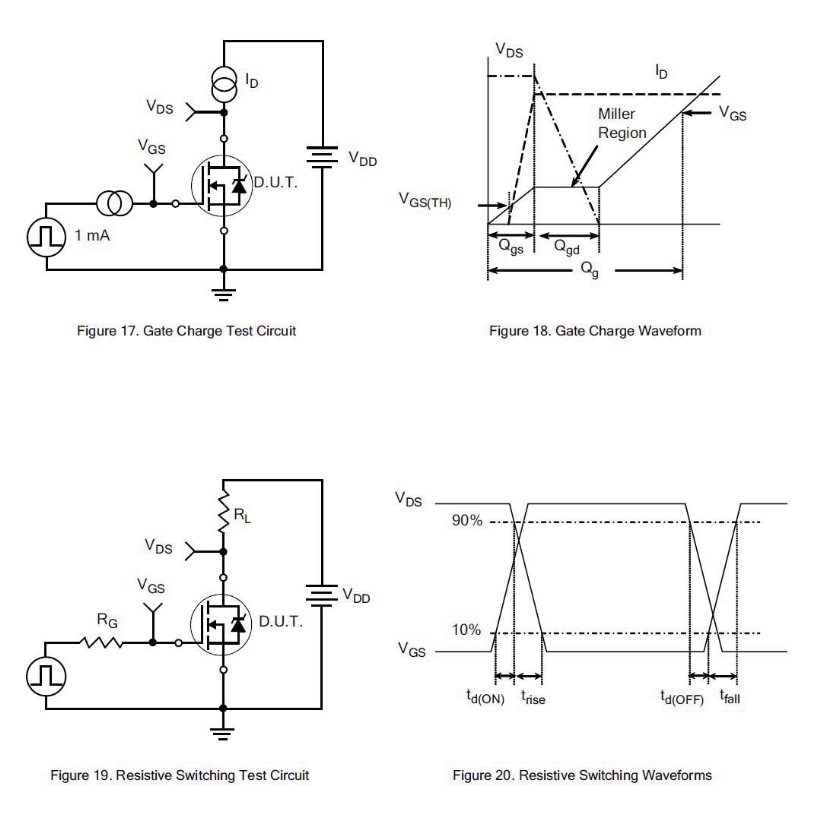 $I_D$

$V_{DS}$

$V_{GS}$

D.U.T.

$V_{DD}$

1 mA

Figure 17. Gate Charge Test Circuit

$V_{DS}$

$I_D$

Miller Region

$V_{GS}$

$V_{GS(TH)}$

$Q_{gs}$

$Q_{gd}$

$Q_g$

Figure 18. Gate Charge Waveform

$R_L$

$V_{DS}$

$V_{GS}$

$R_G$

D.U.T.

$V_{DD}$

Figure 19. Resistive Switching Test Circuit

$V_{DS}$

90%

10%

$V_{GS}$

$t_{d(ON)}$ $t_{rise}$ $t_{d(OFF)}$ $t_{fall}$

Figure 20. Resistive Switching Waveforms